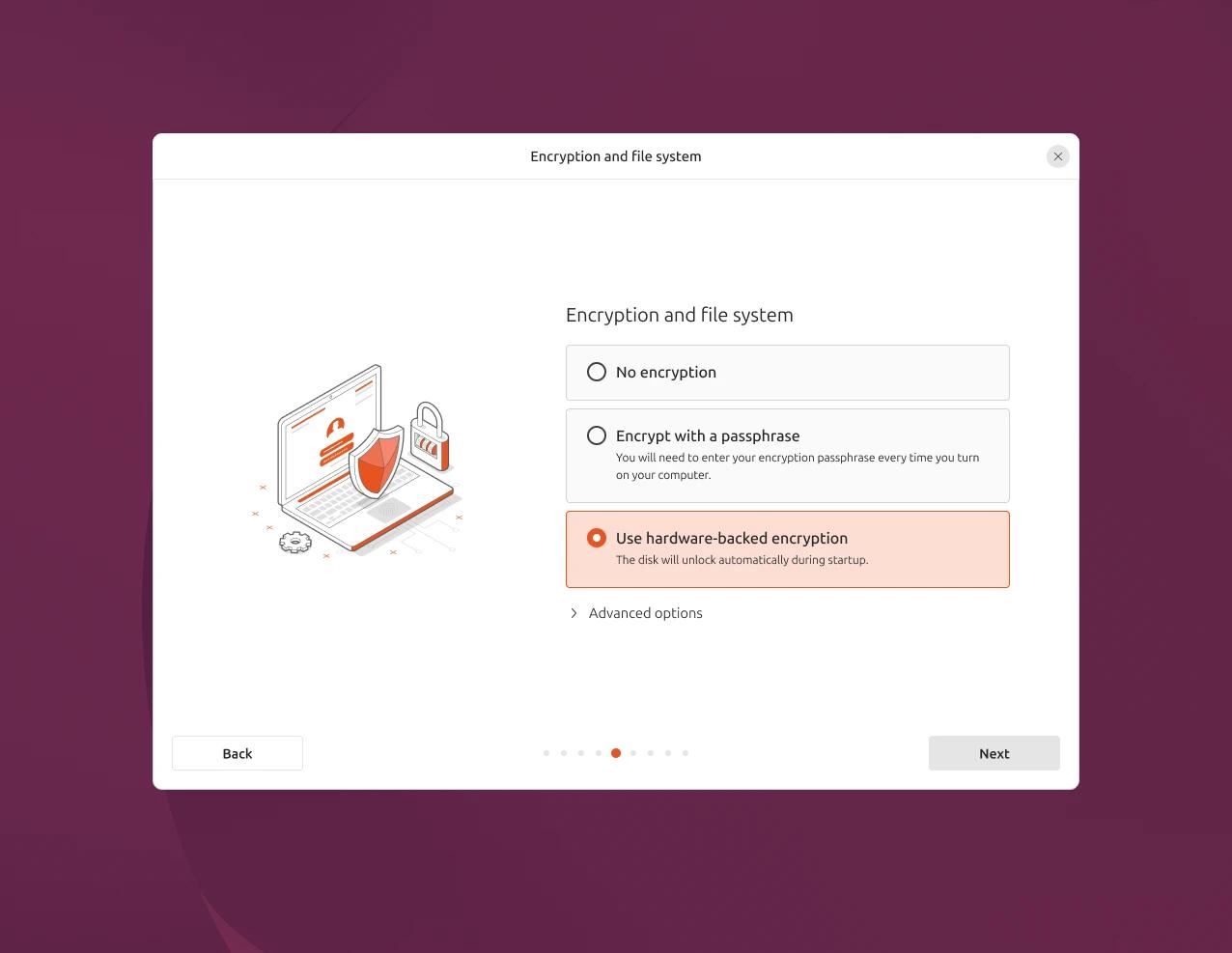 Encryption and file system

Encryption and file system

No encryption

Encrypt with a passphrase
You will need to enter your encryption passphrase every time you turn on your computer.

Use hardware-backed encryption
The disk will unlock automatically during startup.

Advanced options

Back

Next