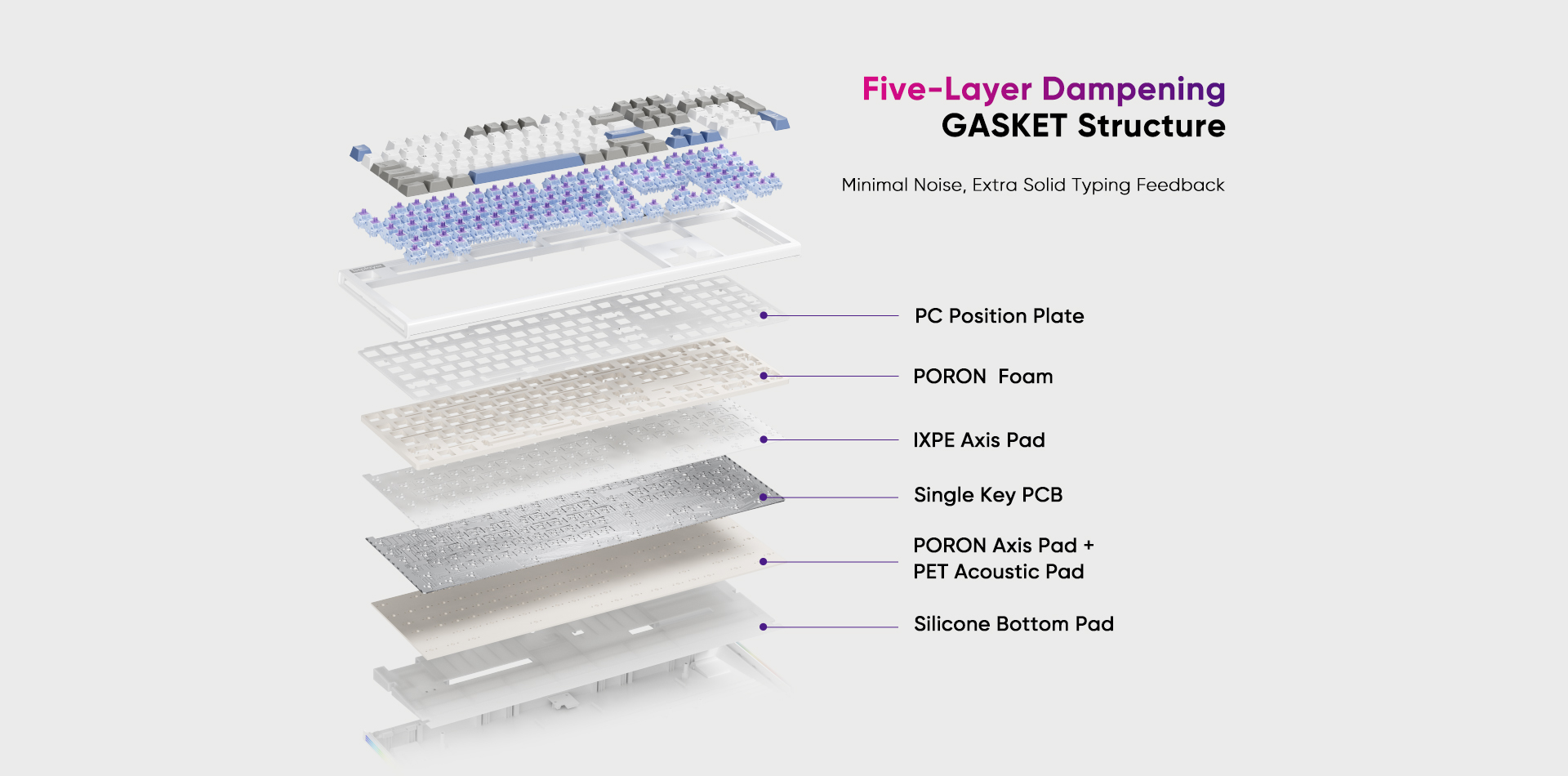 Five-Layer Dampening
GASKET Structure

Minimal Noise, Extra Solid Typing Feedback

PC Position Plate

PORON Foam

IXPE Axis Pad

Single Key PCB

PORON Axis Pad +
PET Acoustic Pad

Silicone Bottom Pad