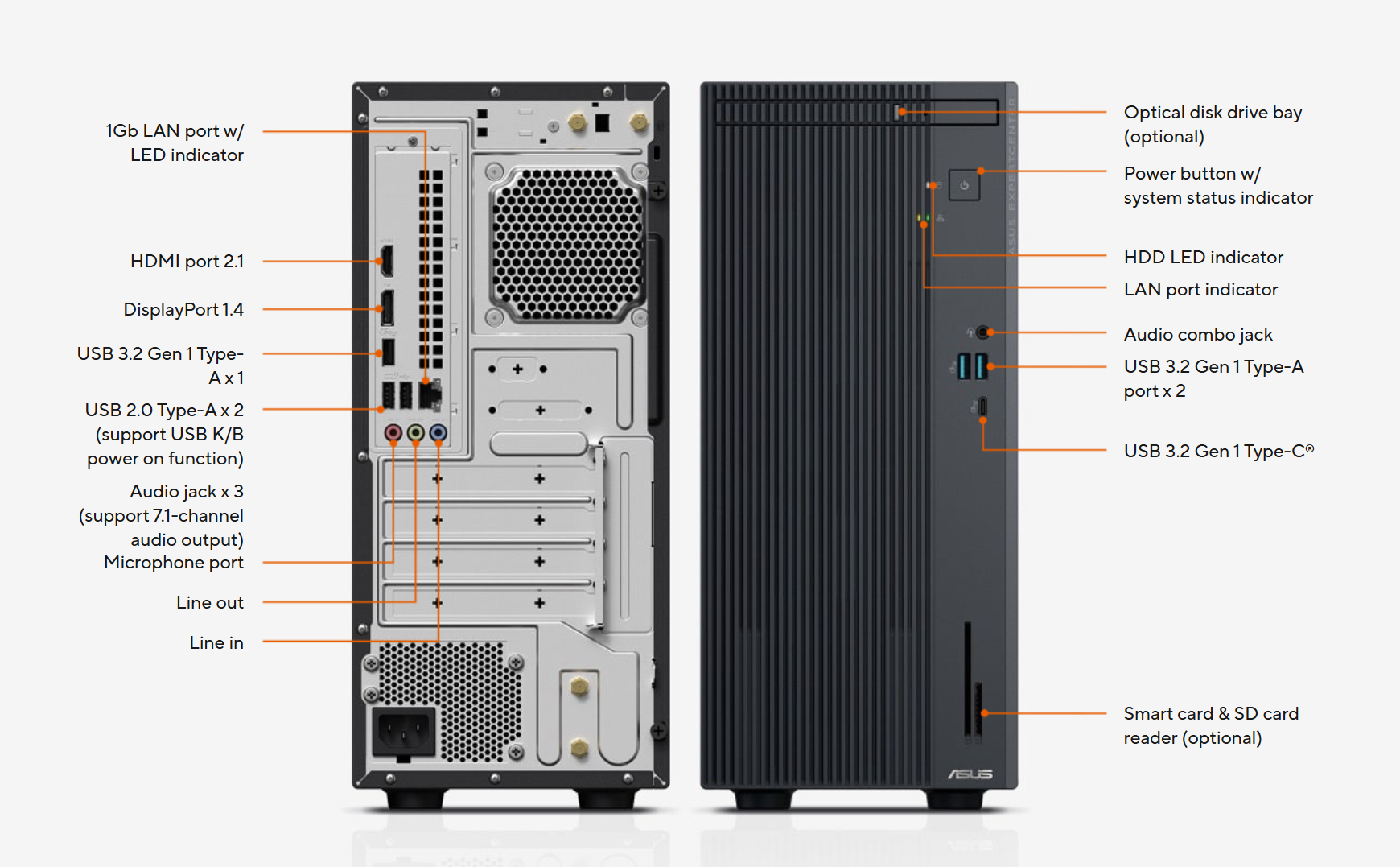 1Gb LAN port w/ LED indicator

HDMI port 2.1

DisplayPort 1.4

USB 3.2 Gen 1 Type-A x 1

USB 2.0 Type-A x 2 (support USB K/B power on function)

Audio jack x 3 (support 7.1-channel audio output)
Microphone port

Line out

Line in

Optical disk drive bay (optional)

Power button w/ system status indicator

HDD LED indicator

LAN port indicator

Audio combo jack

USB 3.2 Gen 1 Type-A port x 2

USB 3.2 Gen 1 Type-C®

Smart card & SD card reader (optional)

ASUS EXPERTCENTER

ASUS