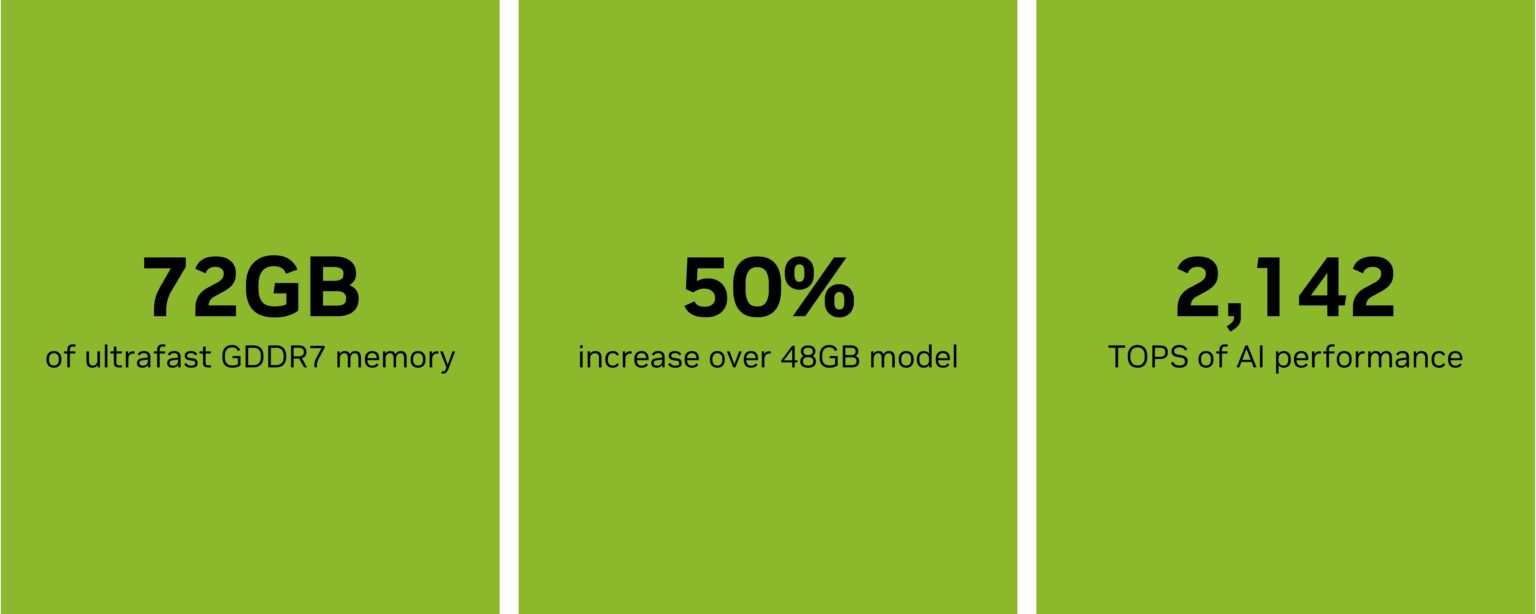 72GB
of ultrafast GDDR7 memory

50%
increase over 48GB model

2,142
TOPS of AI performance